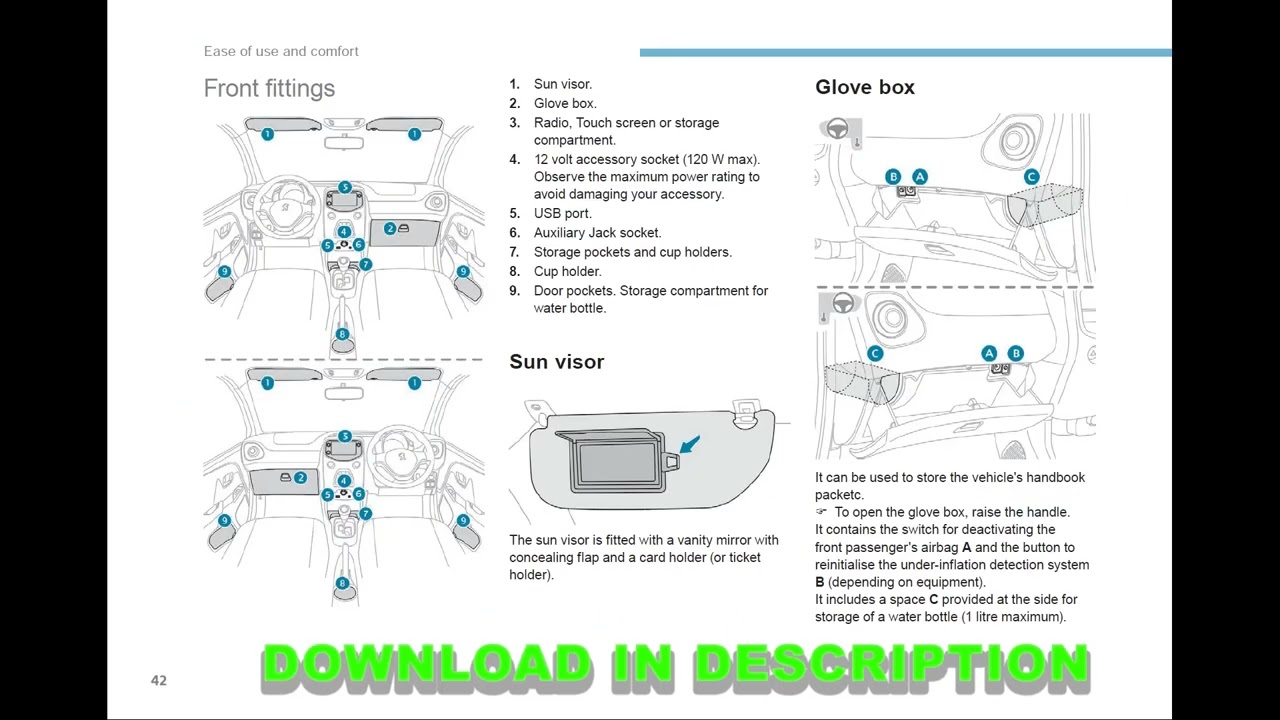 Ease of use and comfort

Front fittings

1
1
5
2
4
5
6
7
9
9
8

1
1
5
2
4
5
6
7
9
9
8

1. Sun visor.
2. Glove box.
3. Radio, Touch screen or storage compartment.
4. 12 volt accessory socket (120 W max). Observe the maximum power rating to avoid damaging your accessory.
5. USB port.
6. Auxiliary Jack socket.
7. Storage pockets and cup holders.
8. Cup holder.
9. Door pockets. Storage compartment for water bottle.

Sun visor

The sun visor is fitted with a vanity mirror with concealing flap and a card holder (or ticket holder).

Glove box

B A C

C A B

It can be used to store the vehicle's handbook packetc.
☞ To open the glove box, raise the handle.
It contains the switch for deactivating the front passenger's airbag **A** and the button to reinitialise the under-inflation detection system **B** (depending on equipment).
It includes a space **C** provided at the side for storage of a water bottle (1 litre maximum).

42

DOWNLOAD IN DESCRIPTION