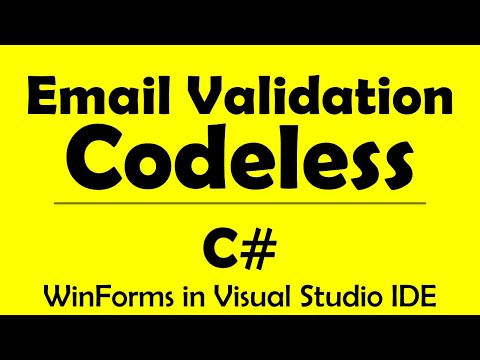 Email Validation
Codeless

C#
WinForms in Visual Studio IDE