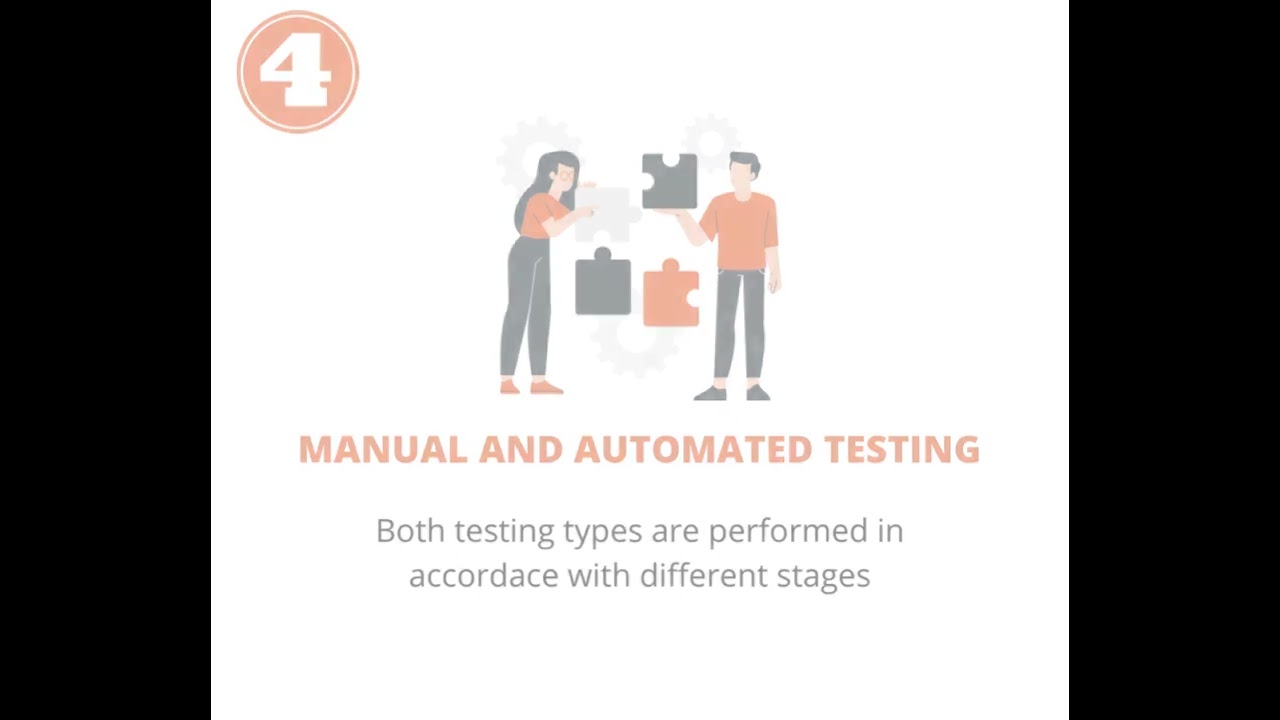 4

MANUAL AND AUTOMATED TESTING

Both testing types are performed in accordace with different stages