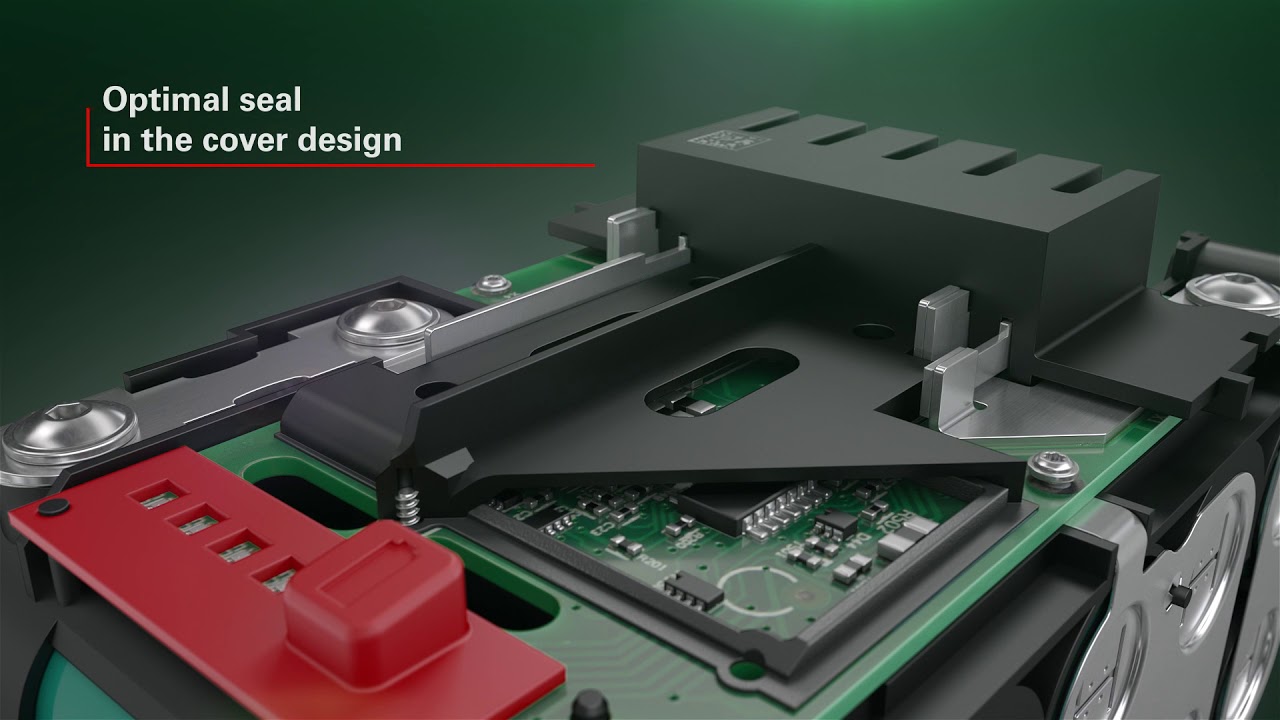 Optimal seal
in the cover design