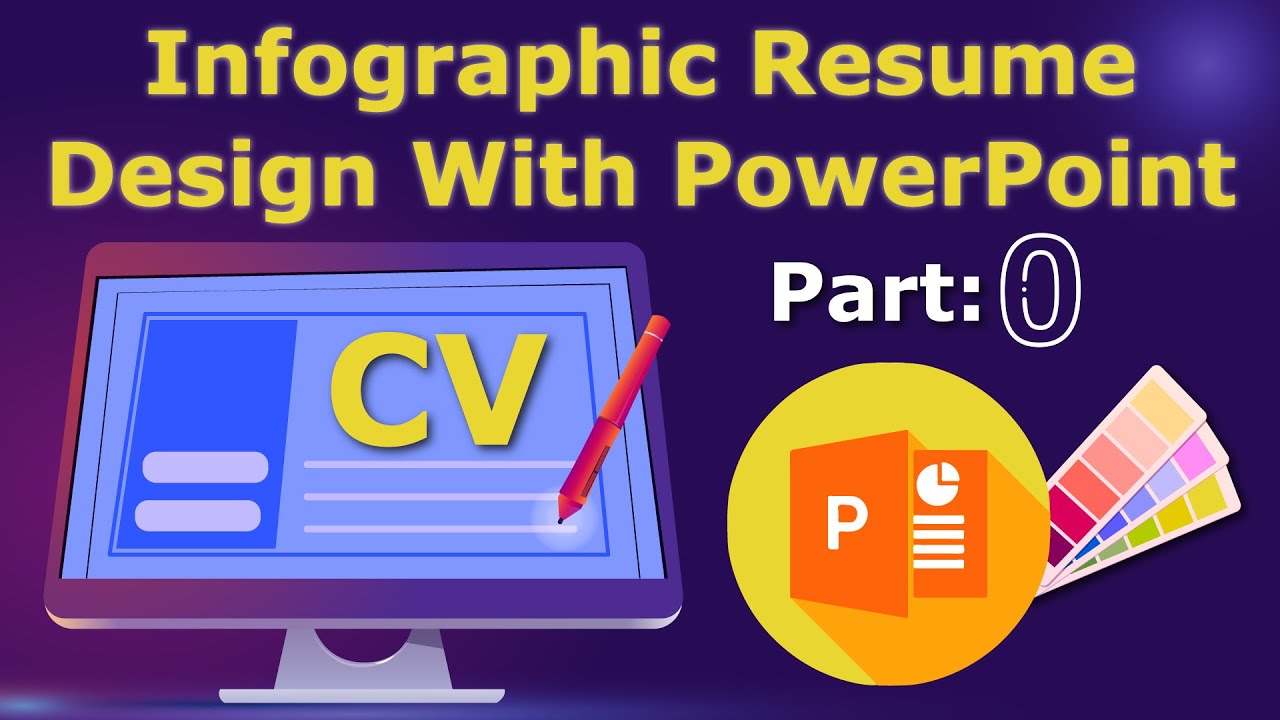 Infographic Resume Design With PowerPoint

Part: 0

CV

P