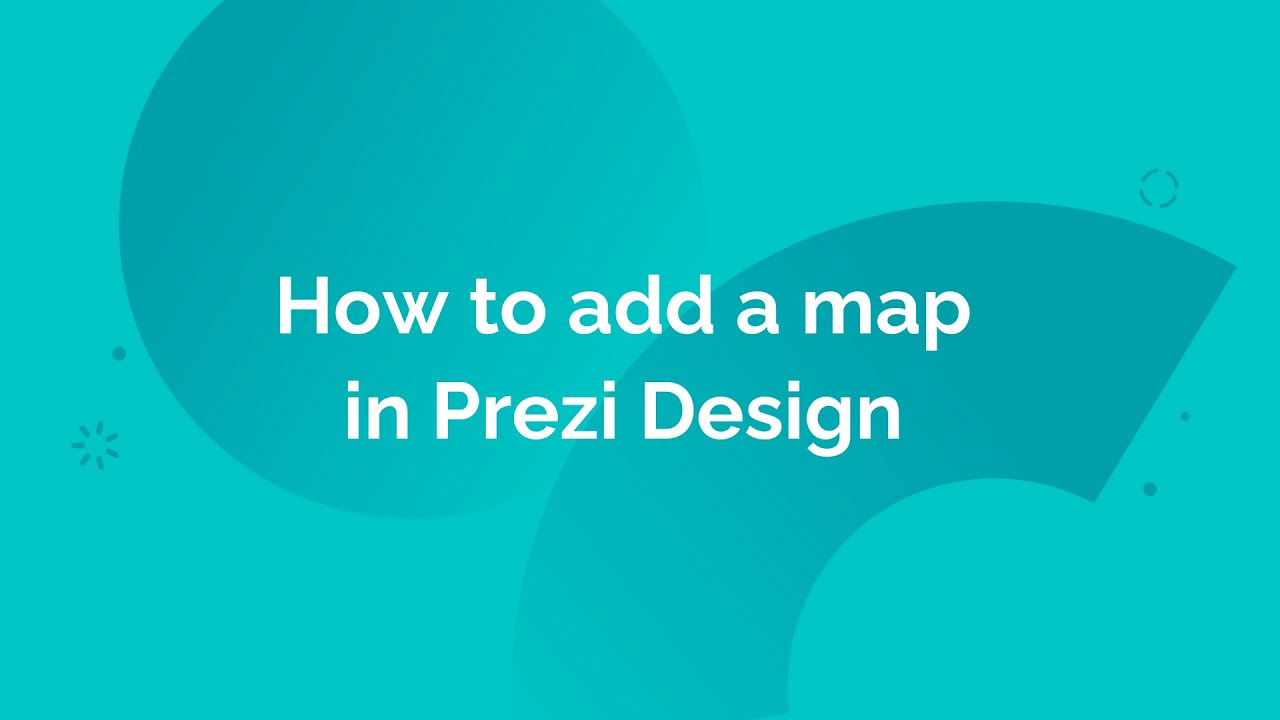 How to add a map in Prezi Design