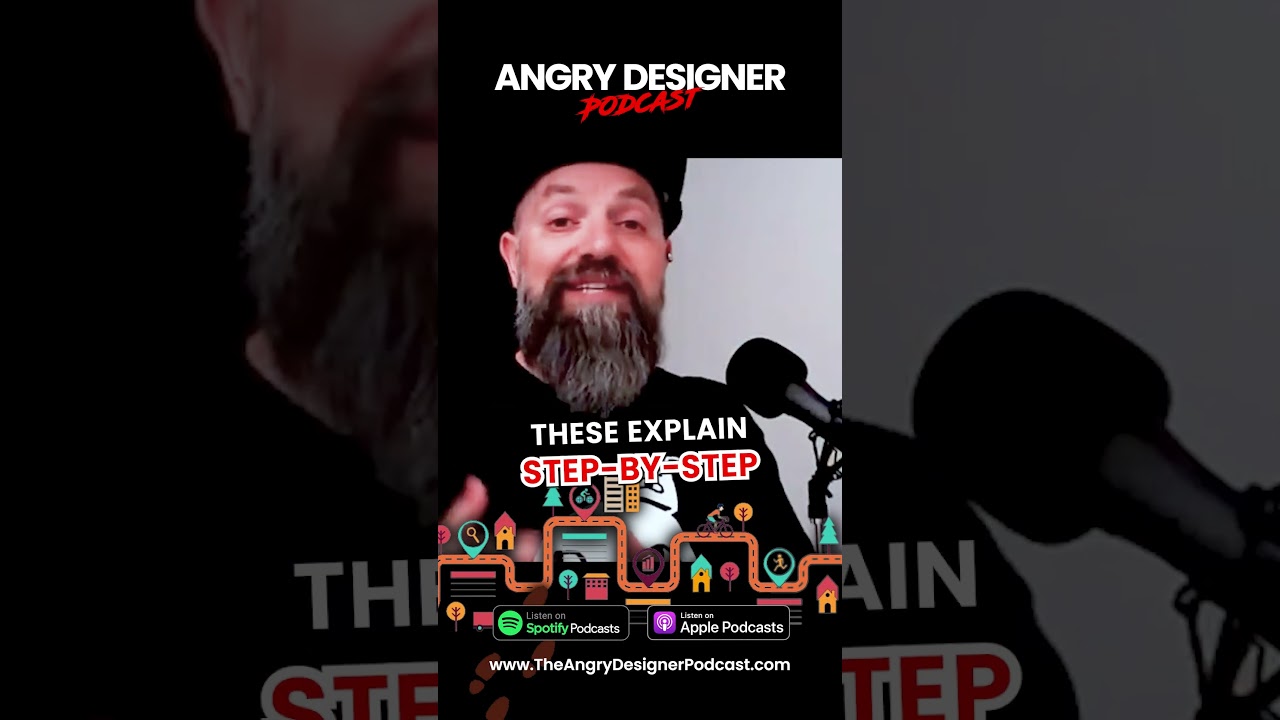 ANGRY DESIGNER
PODCAST

THESE EXPLAIN
STEP-BY-STEP

Listen on Spotify Podcasts
Listen on Apple Podcasts

www.TheAngryDesignerPodcast.com