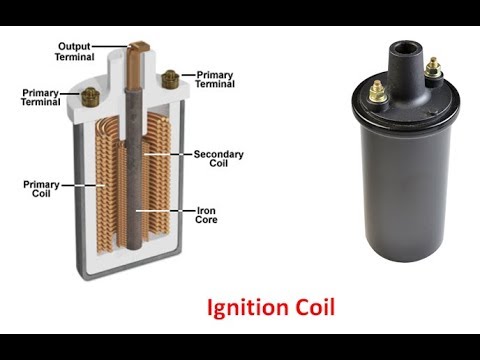 Output Terminal

Primary Terminal

Primary Terminal

Secondary Coil

Primary Coil

Iron Core

Ignition Coil