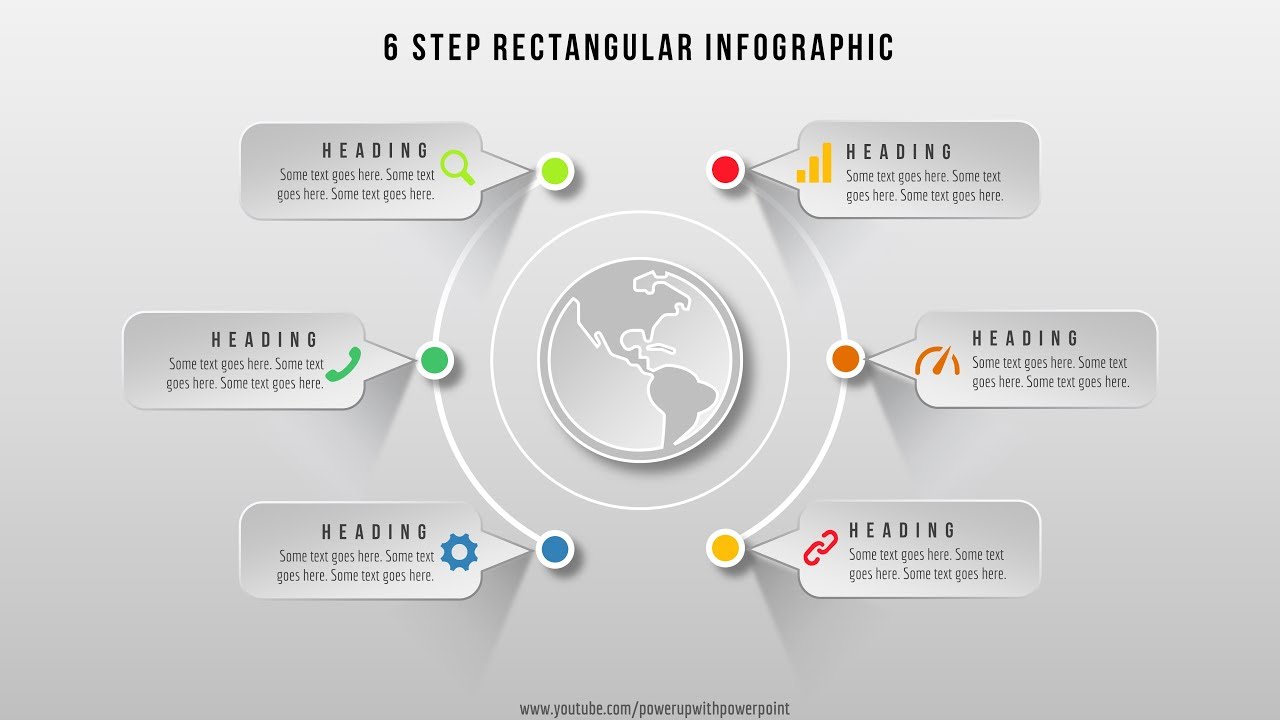 6 STEP RECTANGULAR INFOGRAPHIC

HEADING
Some text goes here. Some text goes here. Some text goes here.

HEADING
Some text goes here. Some text goes here. Some text goes here.

HEADING
Some text goes here. Some text goes here. Some text goes here.

HEADING
Some text goes here. Some text goes here. Some text goes here.

HEADING
Some text goes here. Some text goes here. Some text goes here.

HEADING
Some text goes here. Some text goes here. Some text goes here.

www.youtube.com/powerupwithpowerpoint