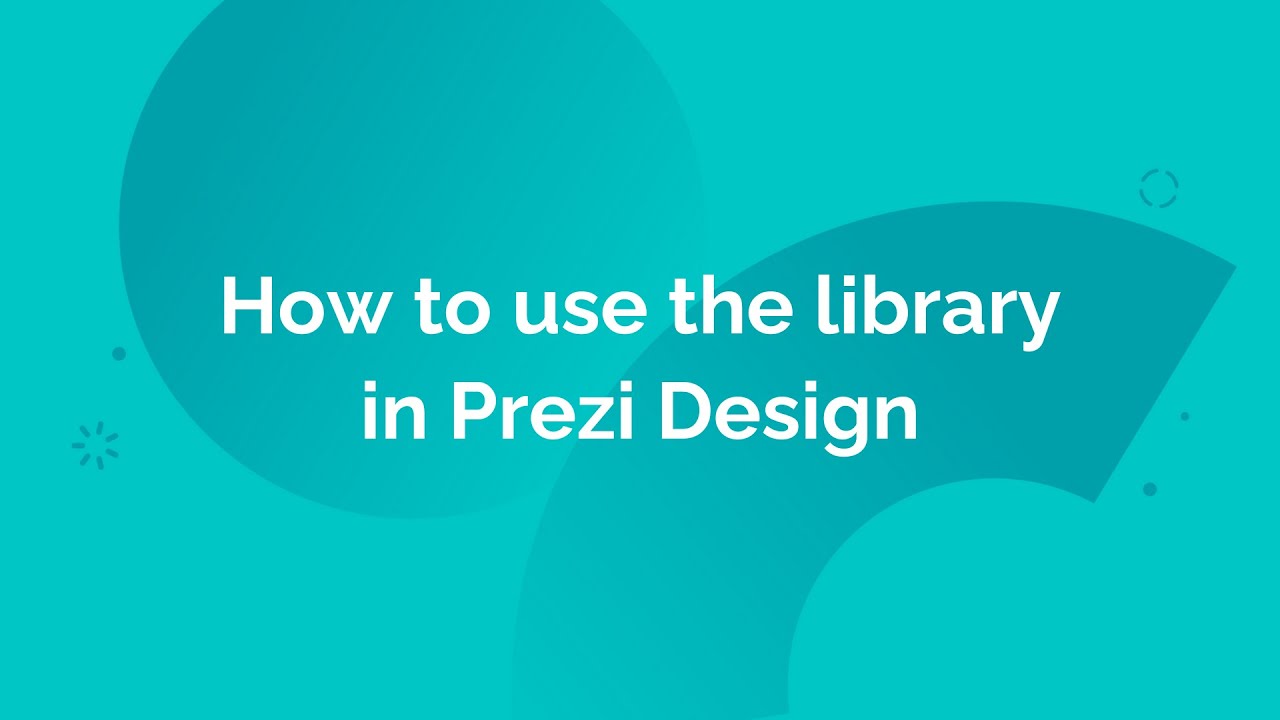 How to use the library in Prezi Design