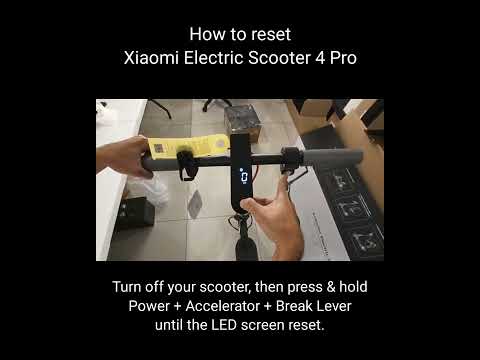 How to reset
Xiaomi Electric Scooter 4 Pro

0

Turn off your scooter, then press & hold Power + Accelerator + Break Lever until the LED screen reset.