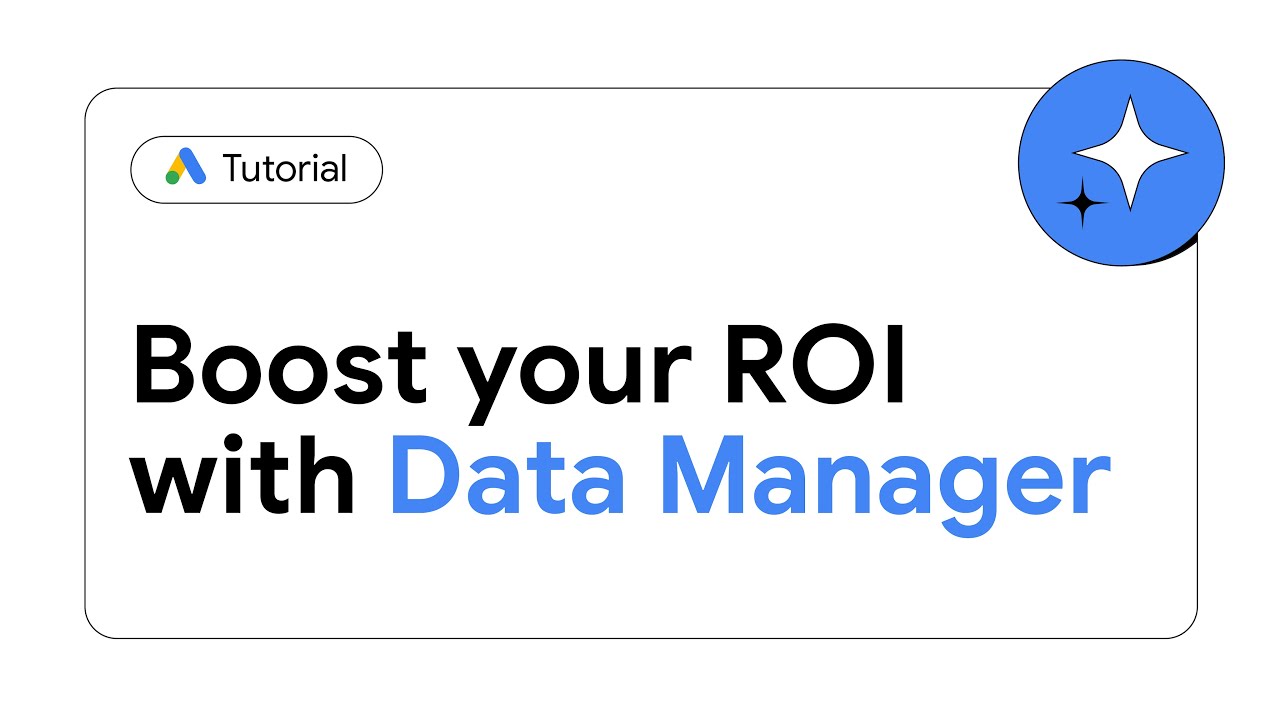 Tutorial

Boost your ROI with Data Manager