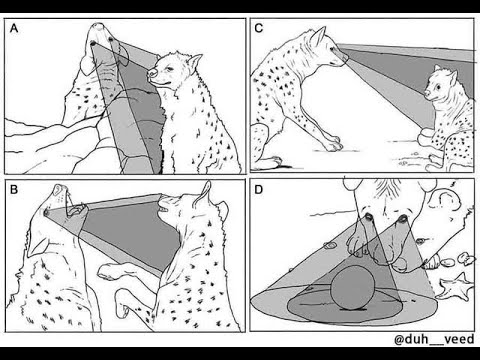 A

C

B

D

@duh__veed