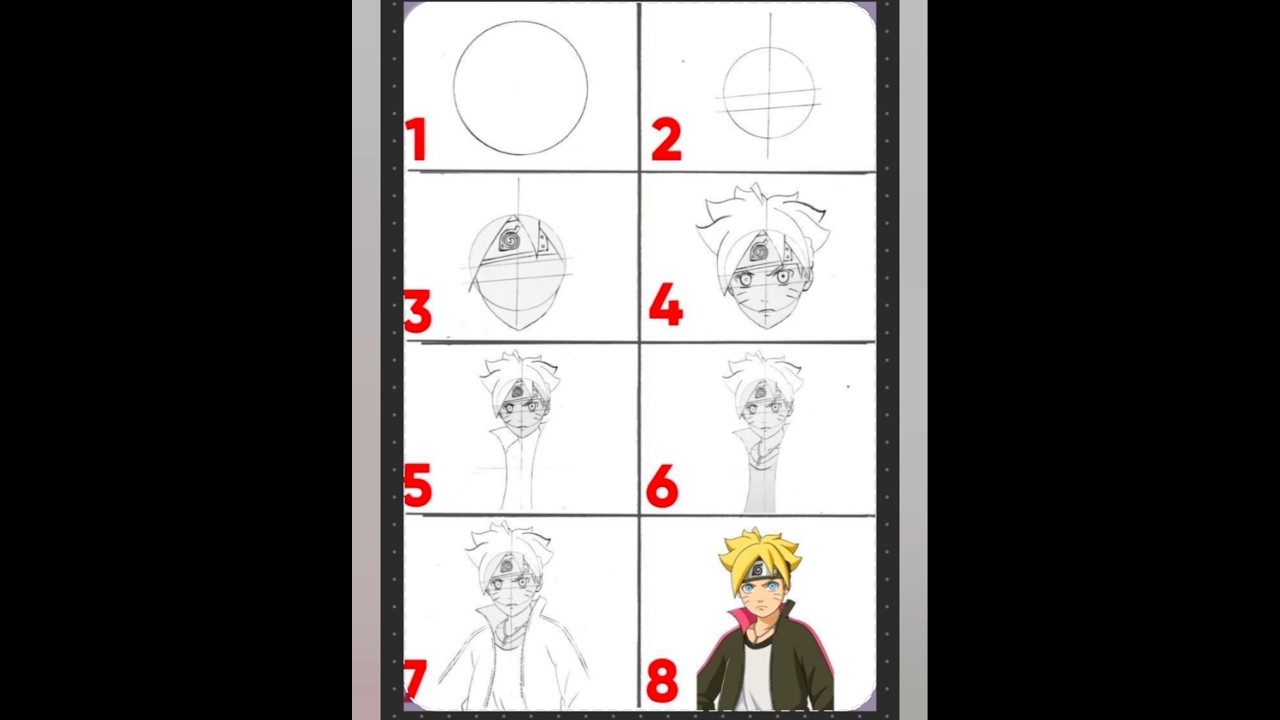 1
2
3
4
5
6
7
8