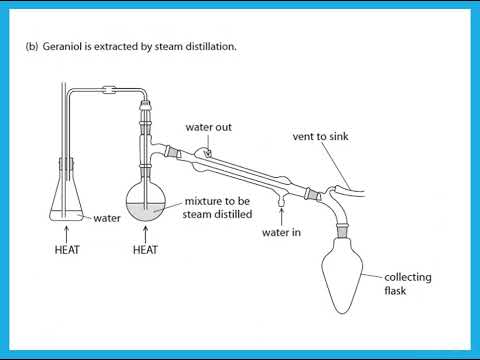 (b) Geraniol is extracted by steam distillation.

water out

vent to sink

water

mixture to be steam distilled

water in

HEAT

HEAT

collecting flask