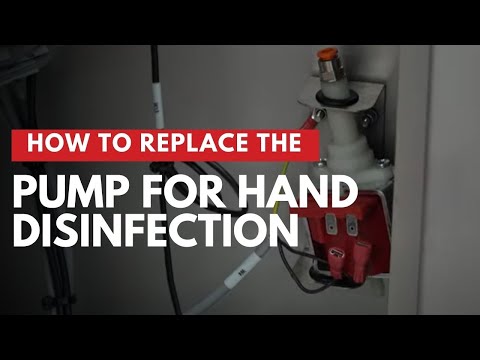 HOW TO REPLACE THE

PUMP FOR HAND DISINFECTION