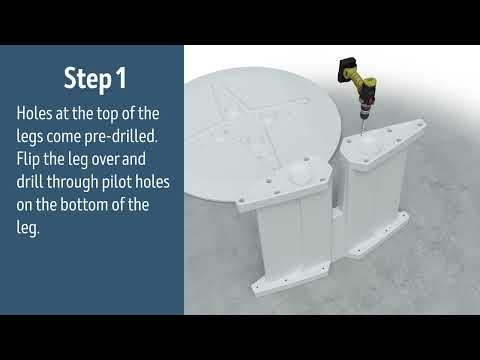 Step 1

Holes at the top of the legs come pre-drilled. Flip the leg over and drill through pilot holes on the bottom of the leg.