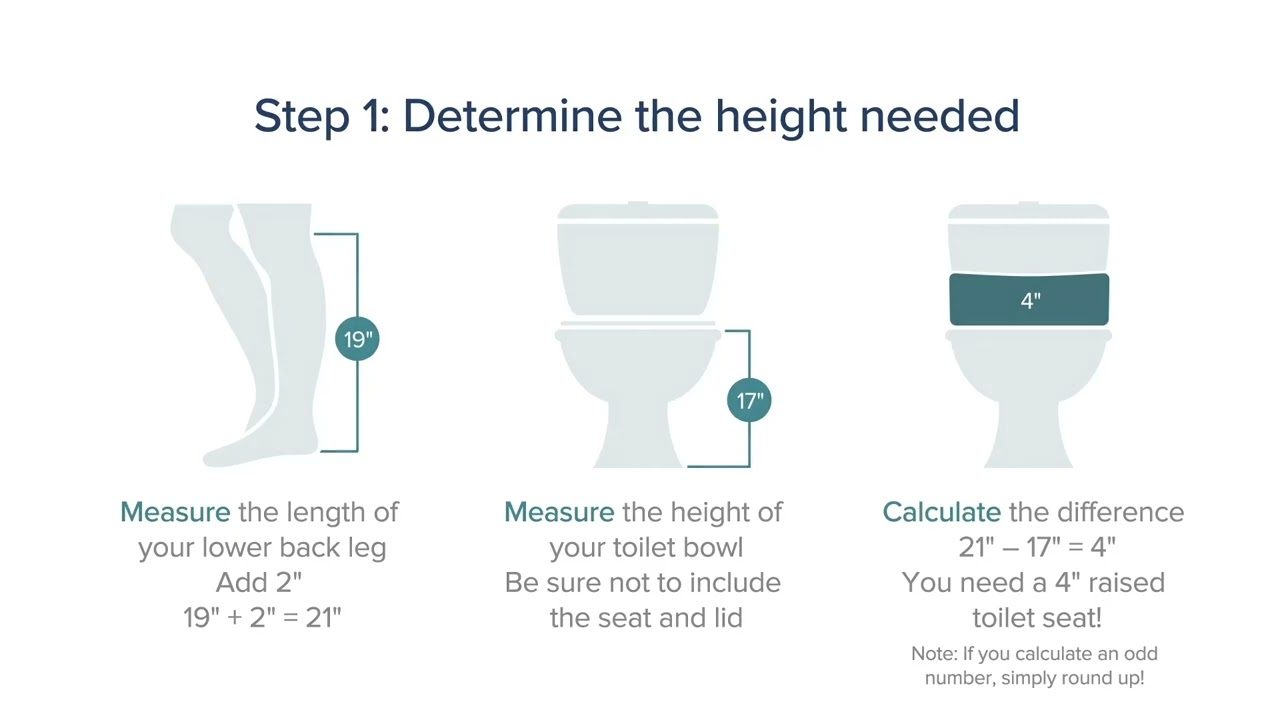 Step 1: Determine the height needed

19"

Measure the length of your lower back leg
Add 2"
19" + 2" = 21"

17"

Measure the height of your toilet bowl
Be sure not to include the seat and lid

4"

Calculate the difference
21" – 17" = 4"
You need a 4" raised toilet seat!

Note: If you calculate an odd number, simply round up!