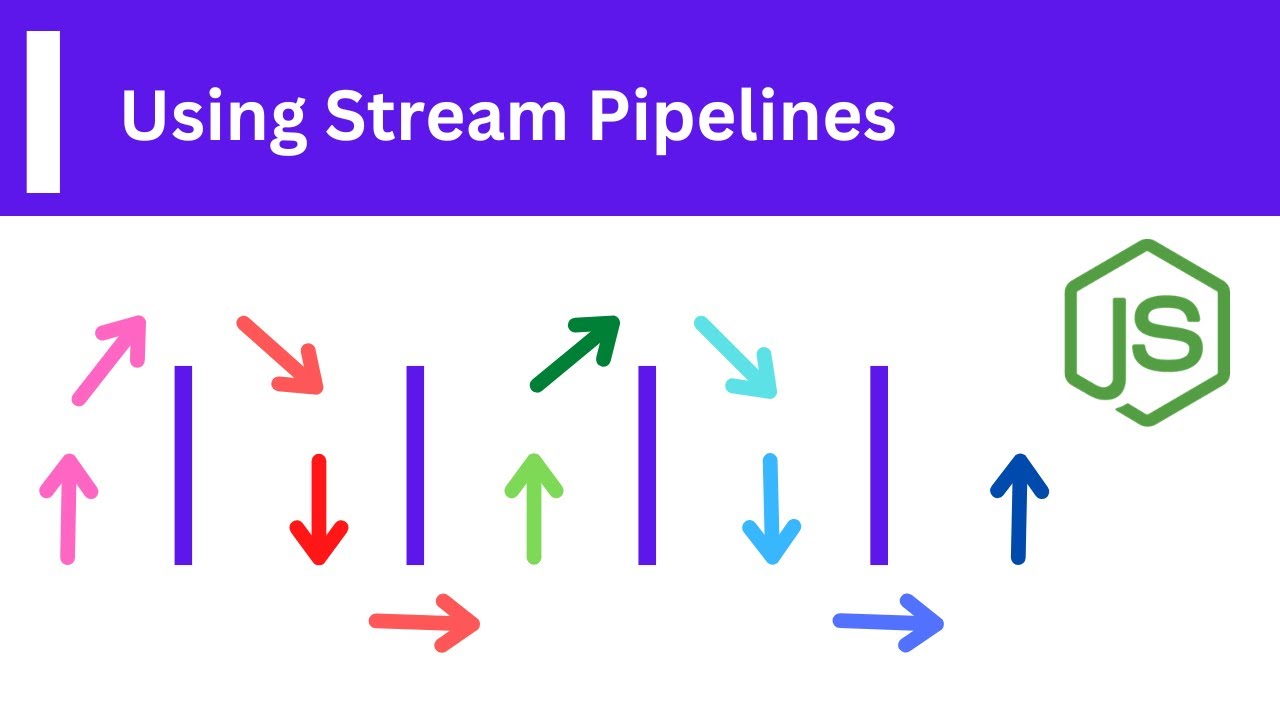 Using Stream Pipelines

JS