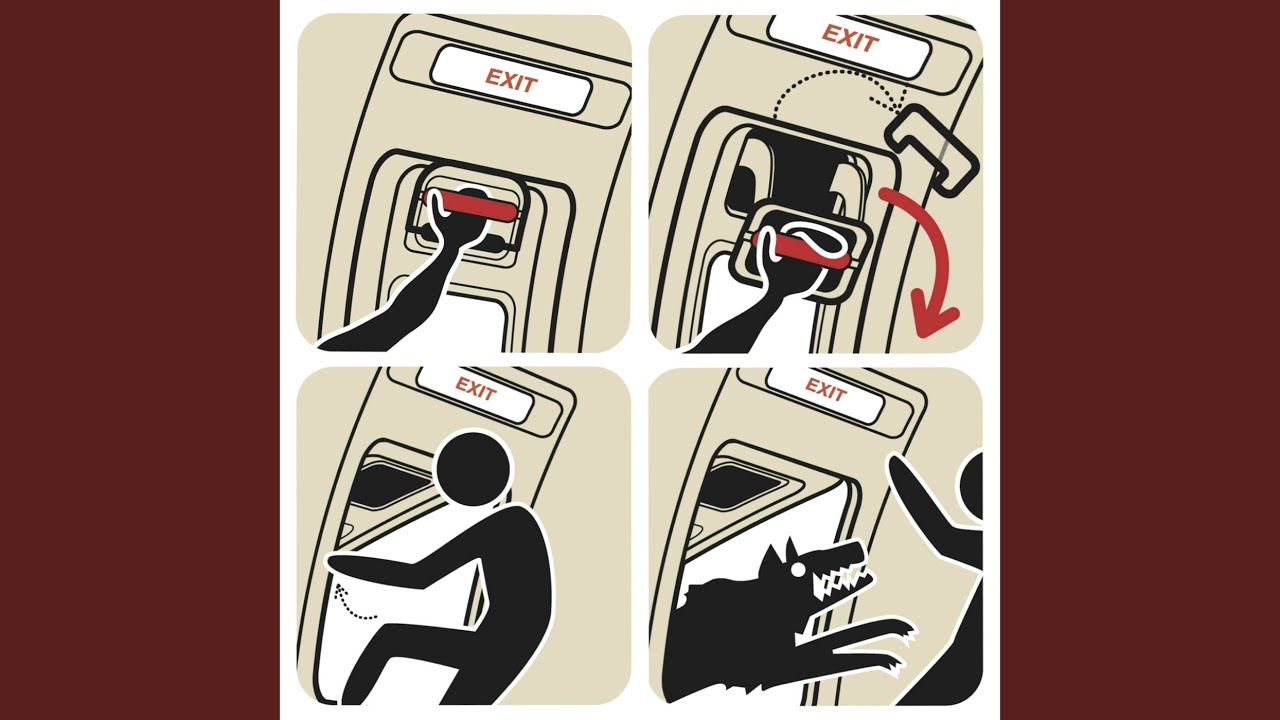 EXIT

EXIT

EXIT

EXIT