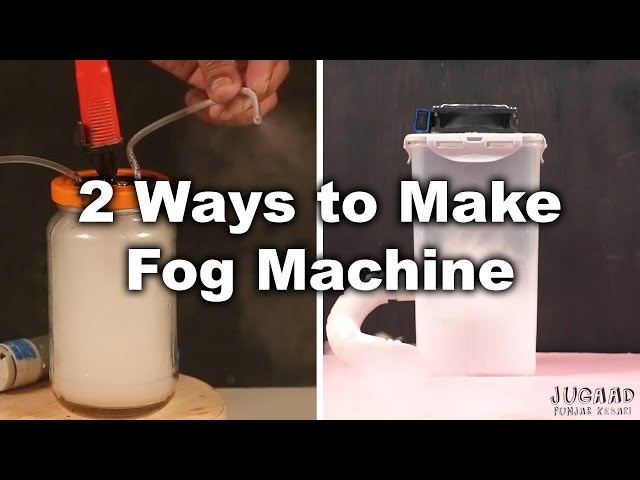 2 Ways to Make Fog Machine

JUGAAD
PUNJAB KESARI