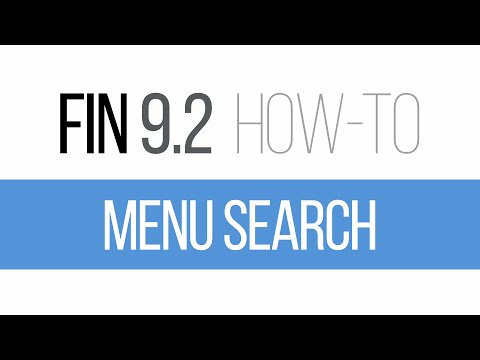 FIN 9.2 HOW-TO

MENU SEARCH