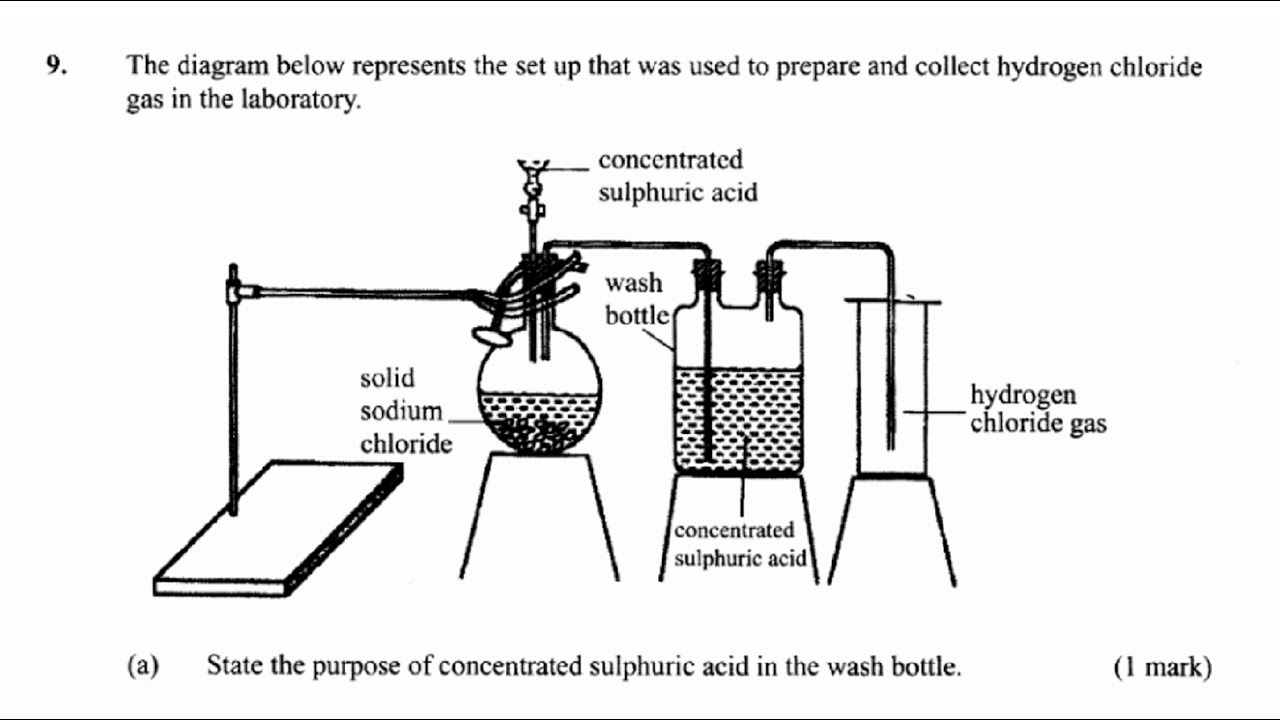 9. The diagram below represents the set up that was used to prepare and collect hydrogen chloride gas in the laboratory.

concentrated sulphuric acid

wash bottle

solid sodium chloride

hydrogen chloride gas

concentrated sulphuric acid

(a) State the purpose of concentrated sulphuric acid in the wash bottle. (1 mark)