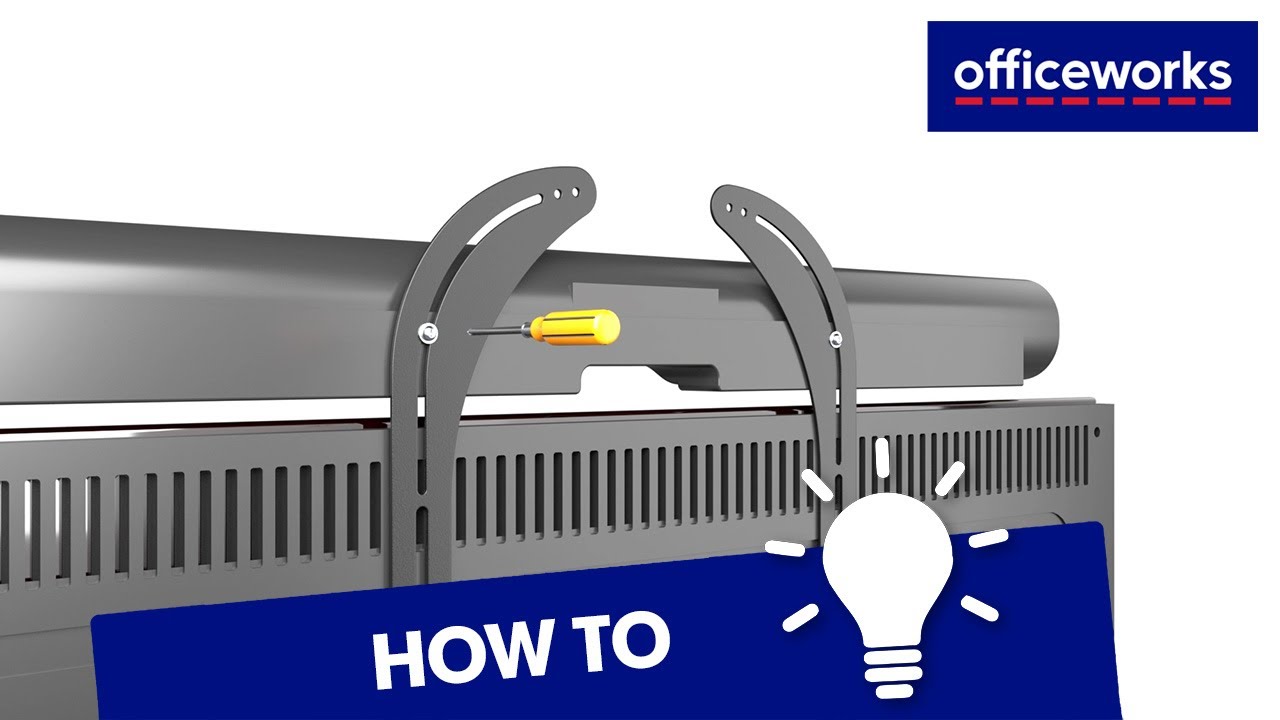 officeworks

HOW TO