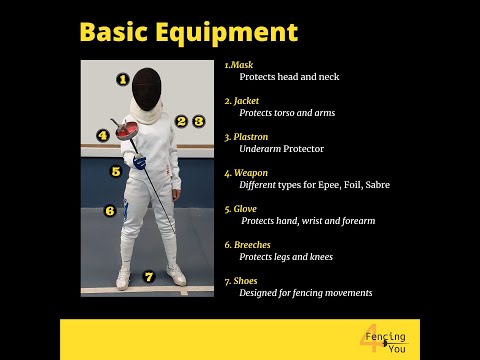 Basic Equipment

1
2 3
4
5
6
7

1.Mask
Protects head and neck

2. Jacket
Protects torso and arms

3. Plastron
Underarm Protector

4. Weapon
Different types for Epee, Foil, Sabre

5. Glove
Protects hand, wrist and forearm

6. Breeches
Protects legs and knees

7. Shoes
Designed for fencing movements

Fencing 4 You