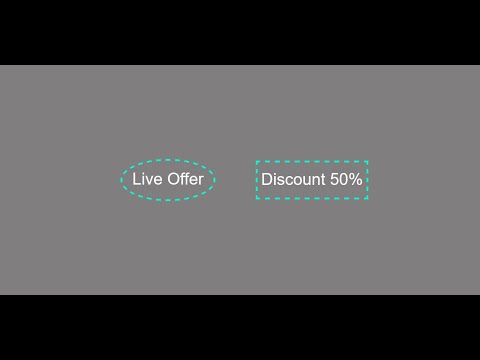 Live Offer

Discount 50%