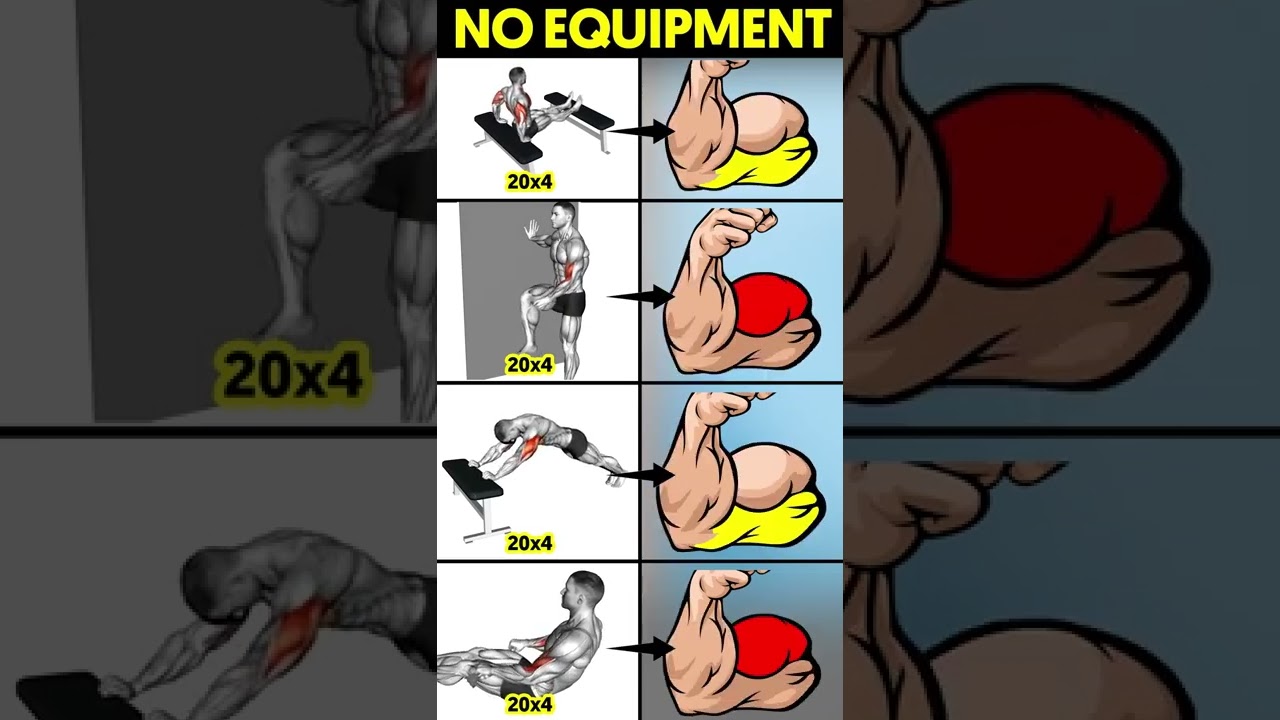 NO EQUIPMENT

20x4

20x4

20x4

20x4

20x4