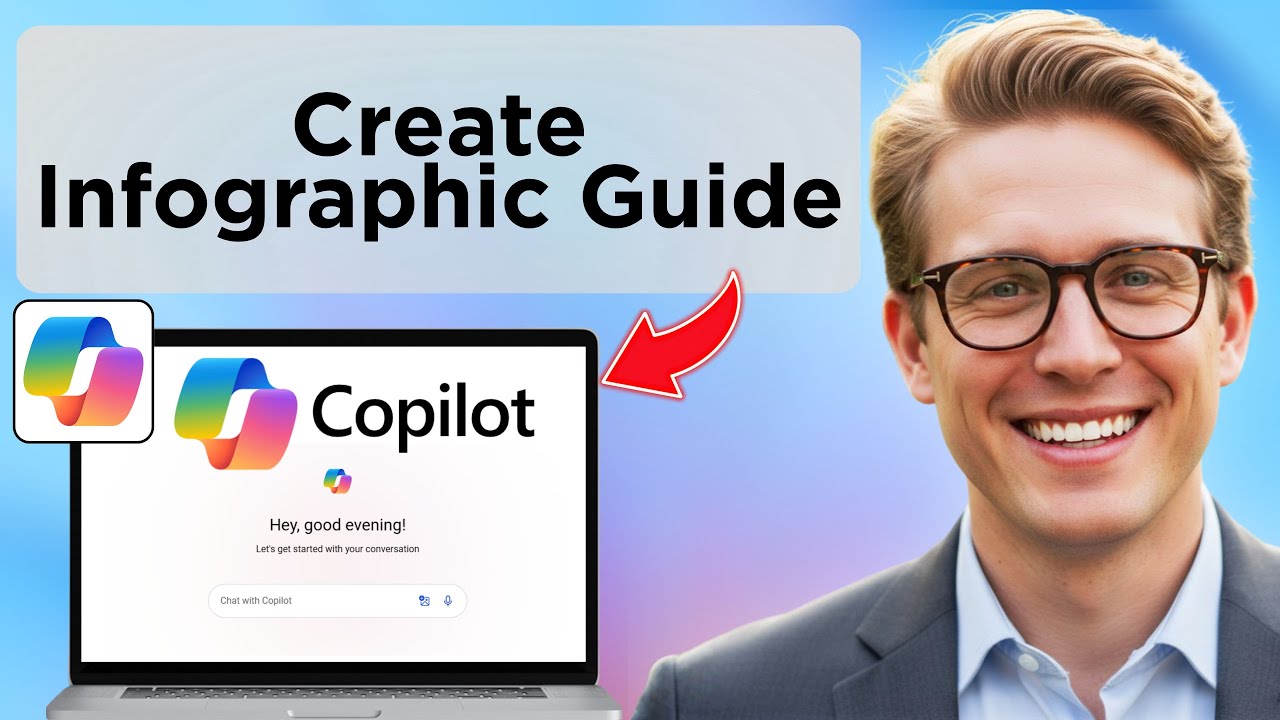 Create Infographic Guide

Copilot

Hey, good evening!

Let's get started with your conversation

Chat with Copilot