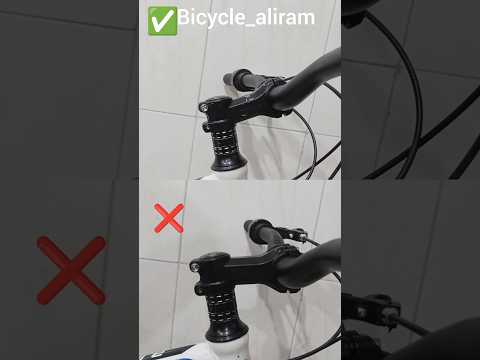 ✅Bicycle_aliram

❌