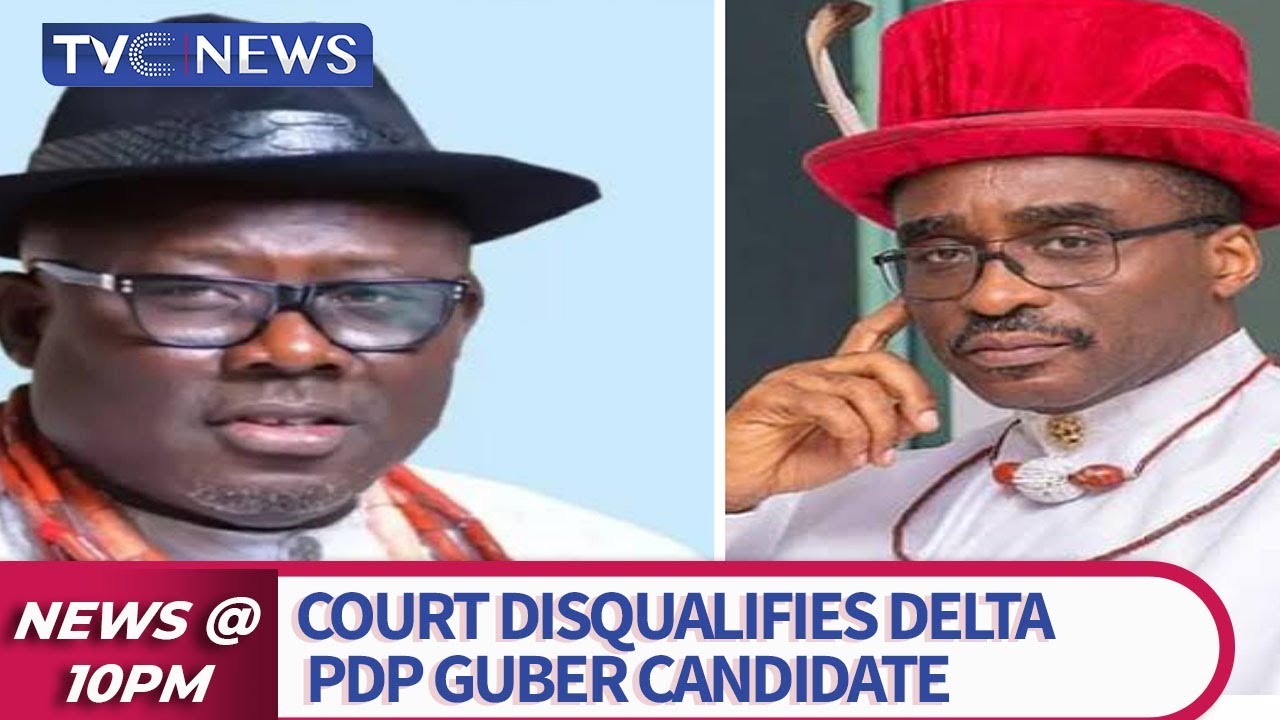 TVC NEWS

NEWS @ 10PM

COURT DISQUALIFIES DELTA PDP GUBER CANDIDATE