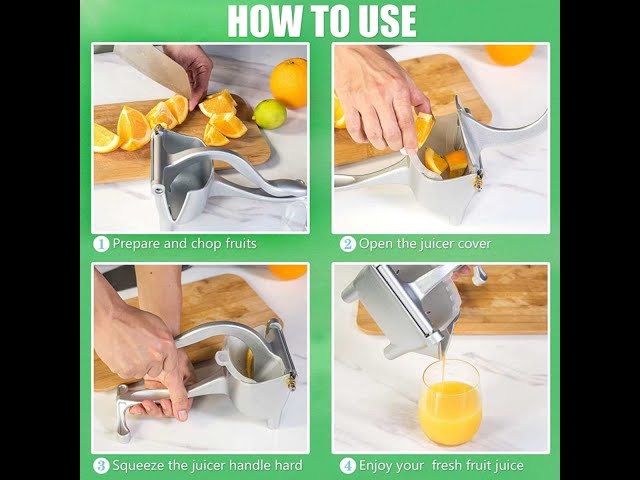 HOW TO USE

1 Prepare and chop fruits

2 Open the juicer cover

3 Squeeze the juicer handle hard

4 Enjoy your fresh fruit juice