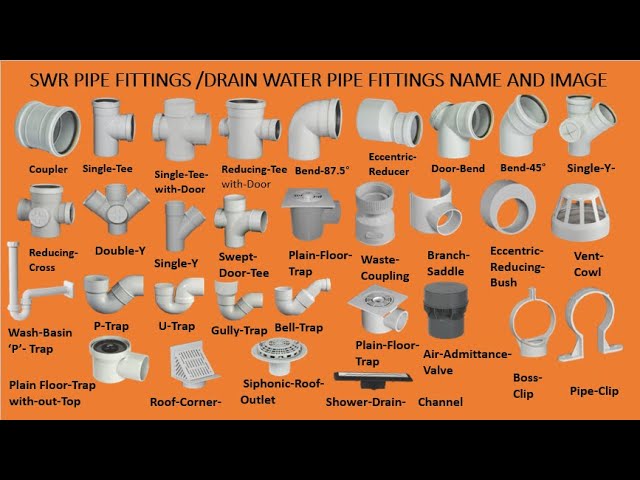 SWR PIPE FITTINGS /DRAIN WATER PIPE FITTINGS NAME AND IMAGE

Coupler

Single-Tee

Single-Tee-with-Door

Reducing-Tee with-Door

Bend-87.5°

Eccentric-Reducer

Door-Bend

Bend-45°

Single-Y-

Reducing-Cross

Double-Y

Single-Y

Swept-Door-Tee

Plain-Floor-Trap

Waste-Coupling

Branch-Saddle

Eccentric-Reducing-Bush

Vent-Cowl

Wash-Basin 'P'- Trap

P-Trap

U-Trap

Gully-Trap

Bell-Trap

Plain-Floor-Trap

Air-Admittance-Valve

Boss-Clip

Pipe-Clip

Plain Floor-Trap with-out-Top

Roof-Corner-

Siphonic-Roof-Outlet

Shower-Drain-

Channel