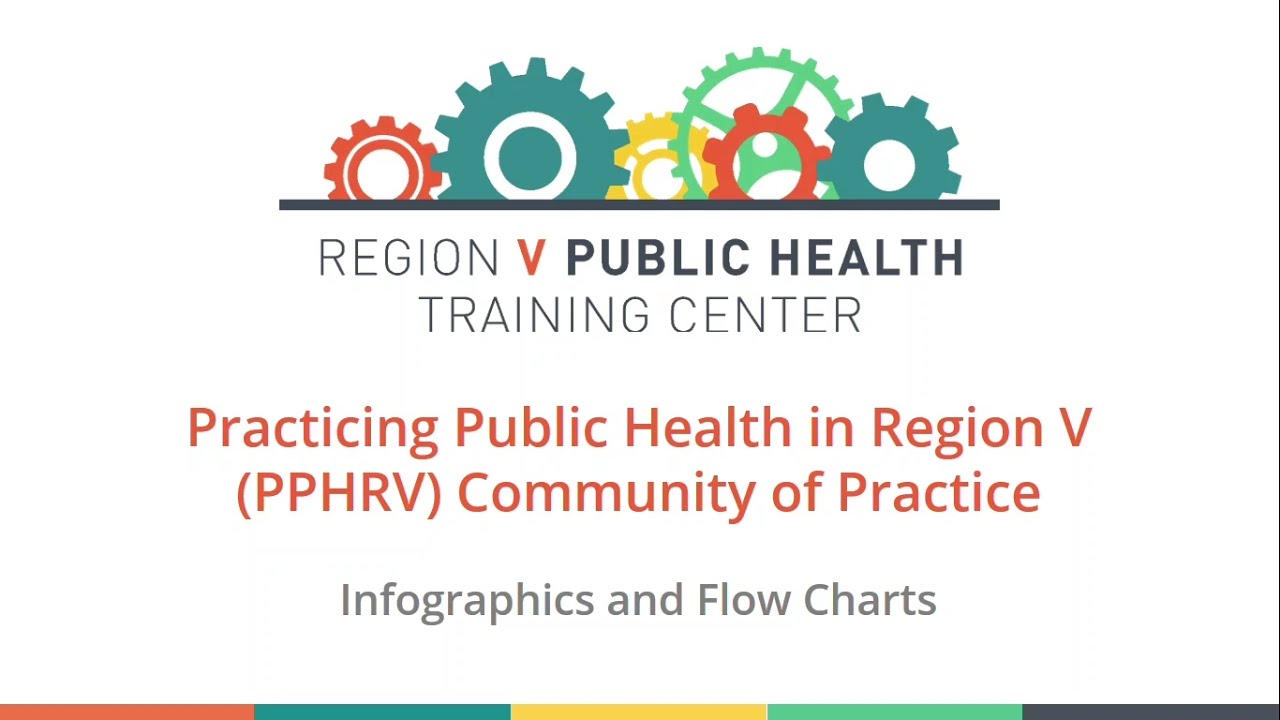 REGION V PUBLIC HEALTH
TRAINING CENTER

Practicing Public Health in Region V (PPHRV) Community of Practice

Infographics and Flow Charts