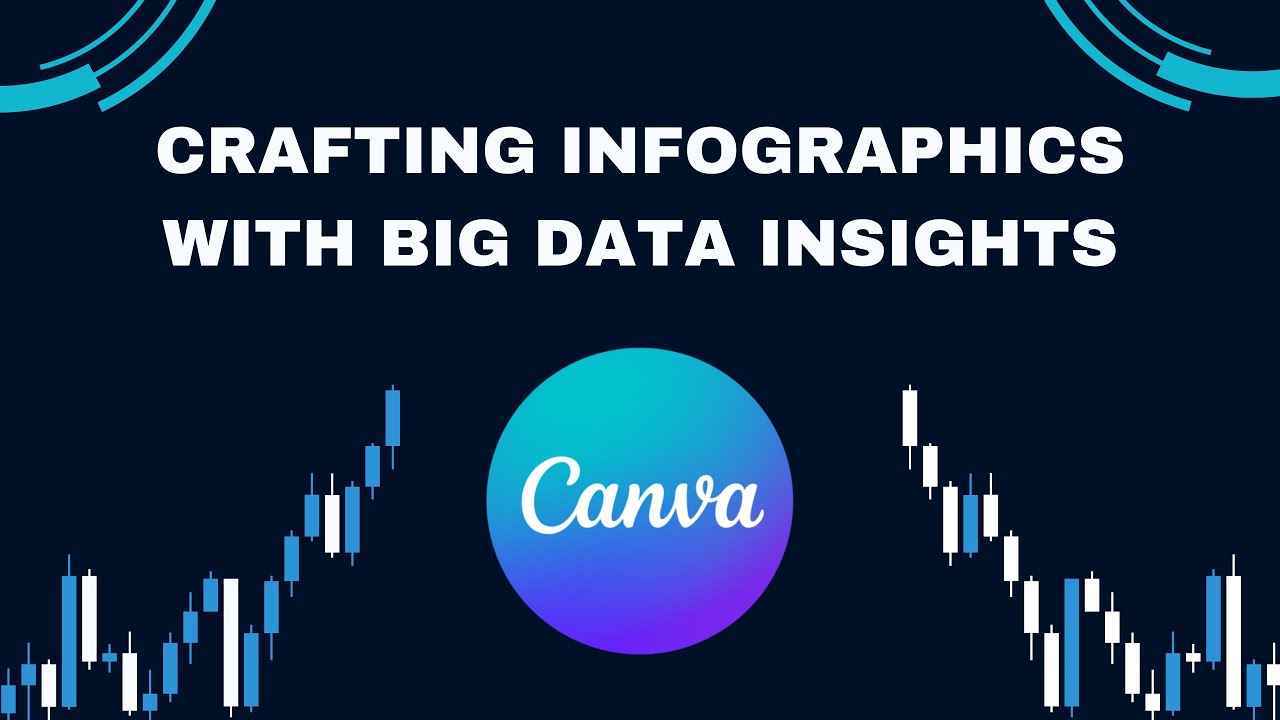 CRAFTING INFOGRAPHICS WITH BIG DATA INSIGHTS

Canva