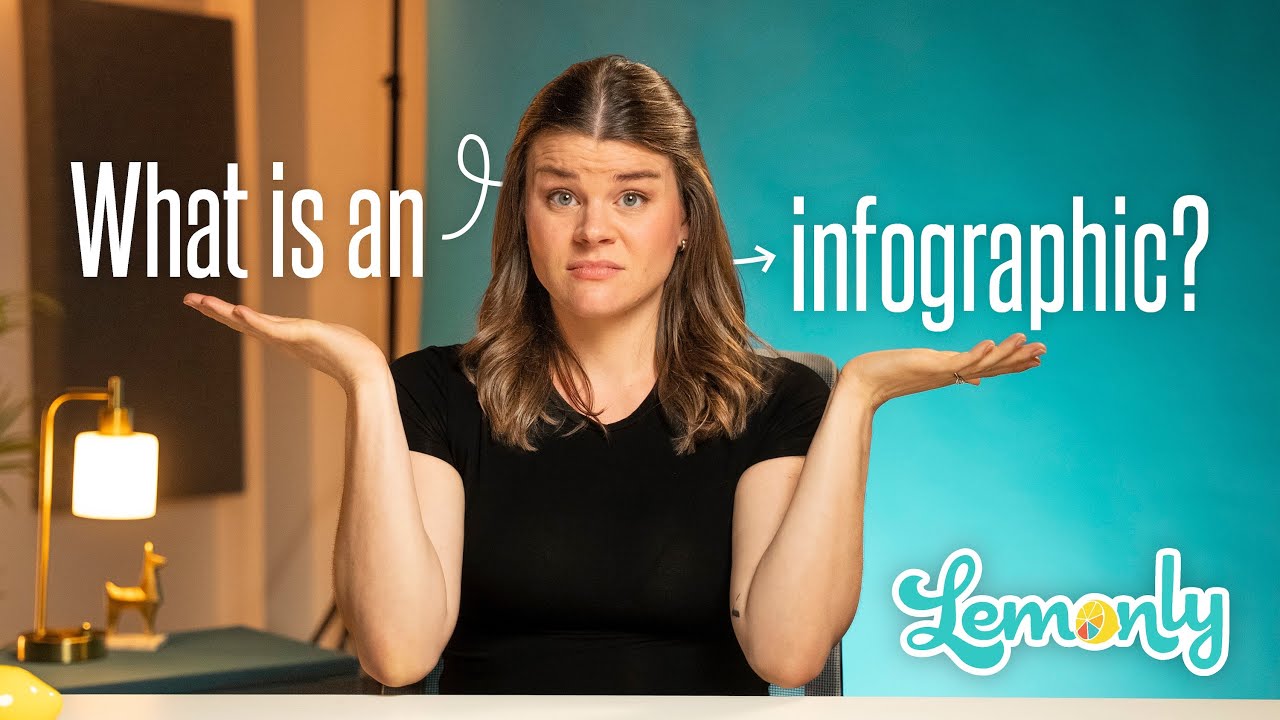 What is an infographic?

Lemonly