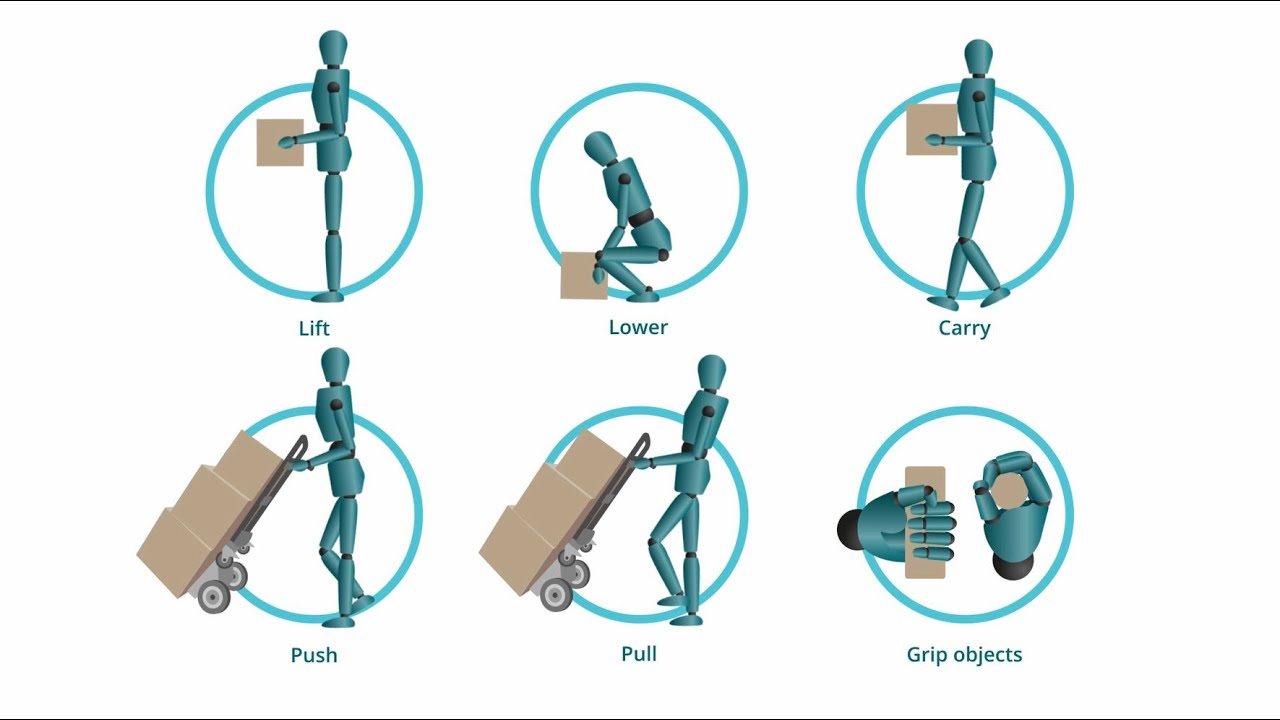 Lift

Lower

Carry

Push

Pull

Grip objects