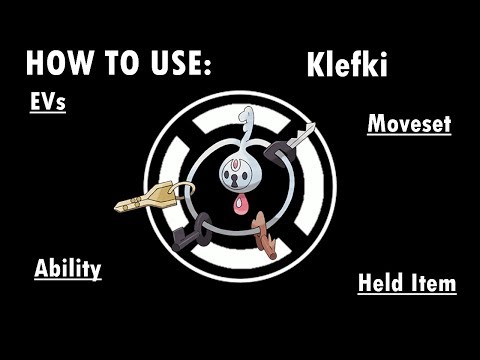 HOW TO USE: Klefki

EVs

Moveset

Ability

Held Item