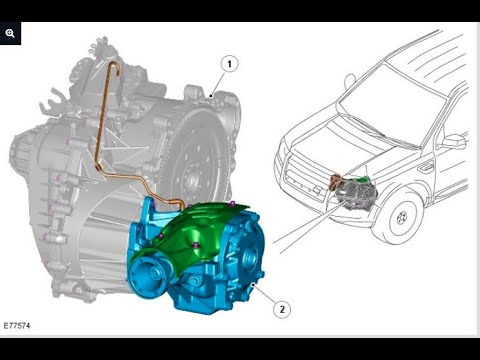 1

2

E77574