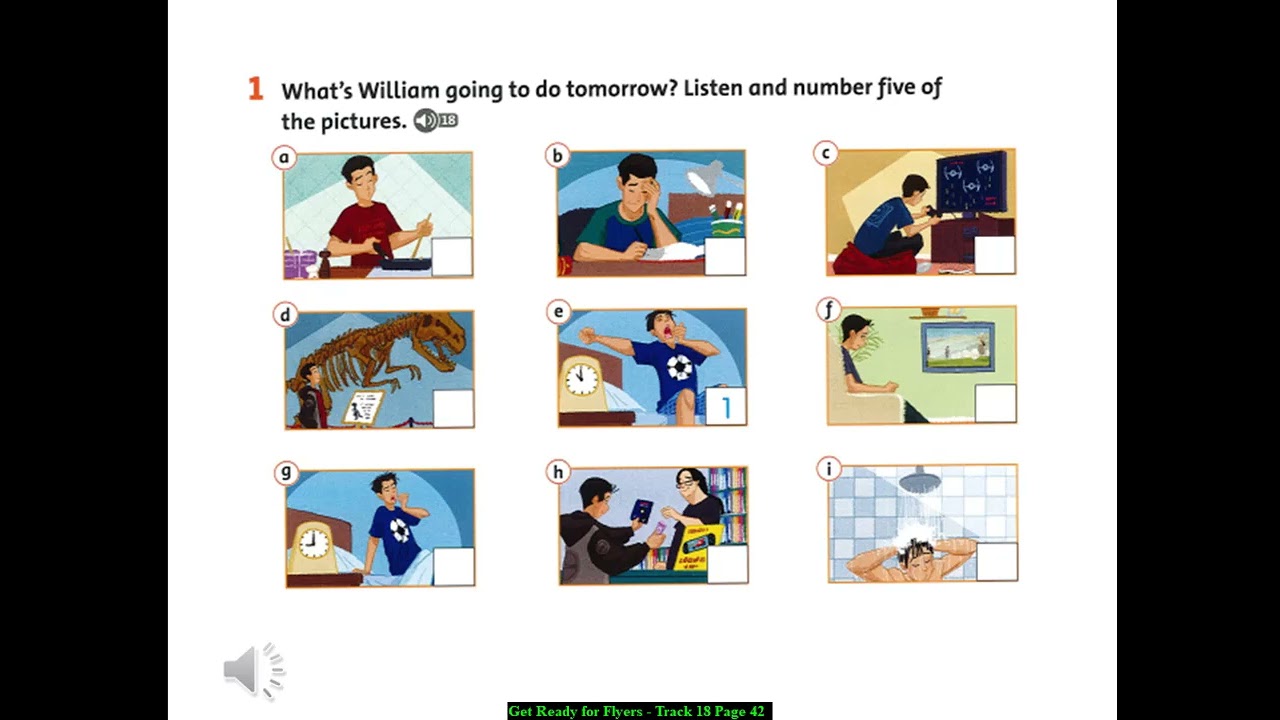 1 What's William going to do tomorrow? Listen and number five of the pictures. 18

a

b

c

d

e

1

f

g

h

i

Get Ready for Flyers - Track 18 Page 42