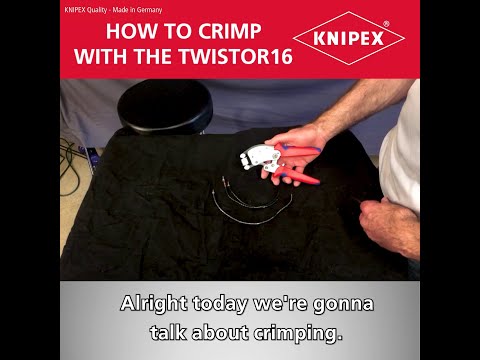 KNIPEX Quality - Made in Germany

HOW TO CRIMP WITH THE TWISTOR16

KNIPEX®

Alright today we're gonna talk about crimping.