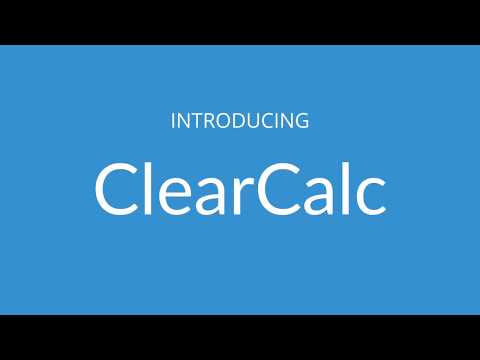 INTRODUCING

ClearCalc