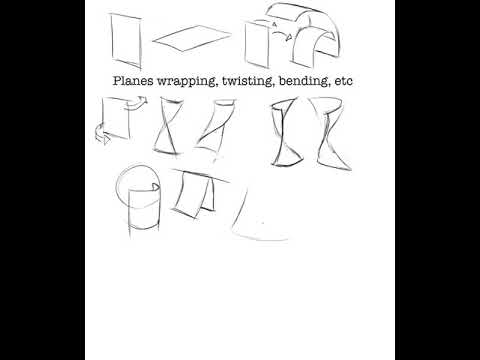 Planes wrapping, twisting, bending, etc