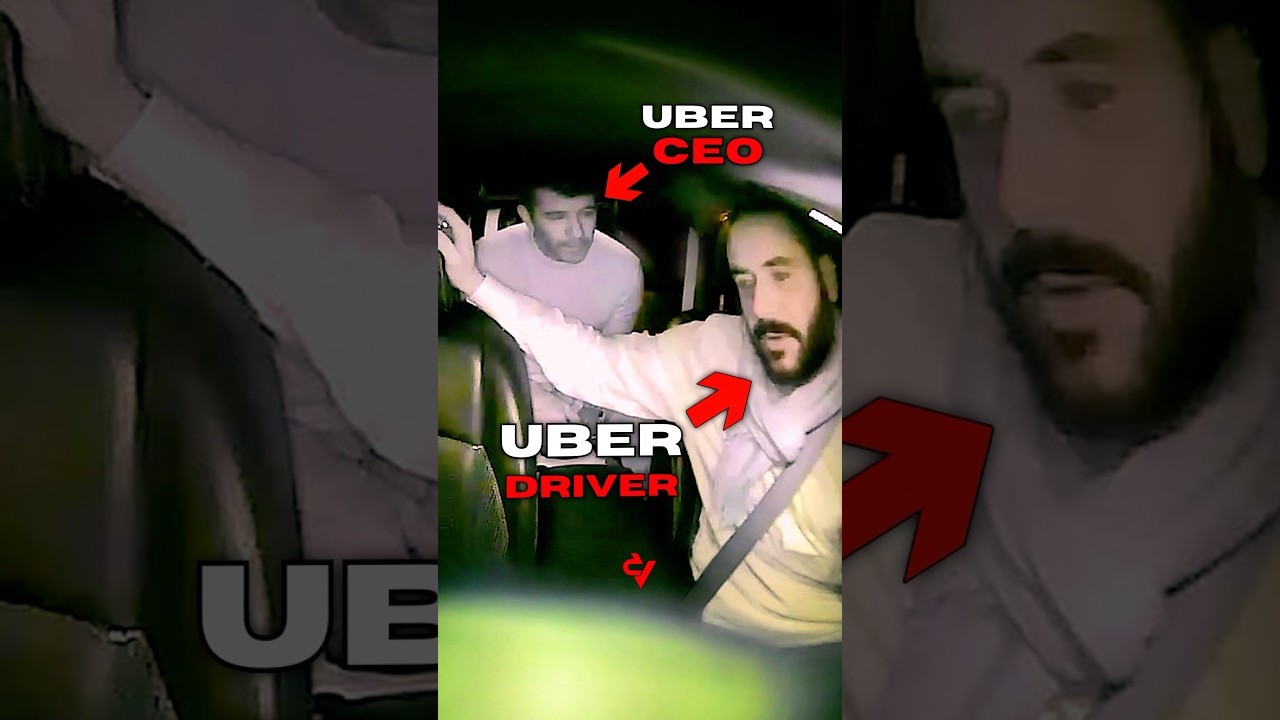 UBER
CEO

UBER
DRIVER

UB