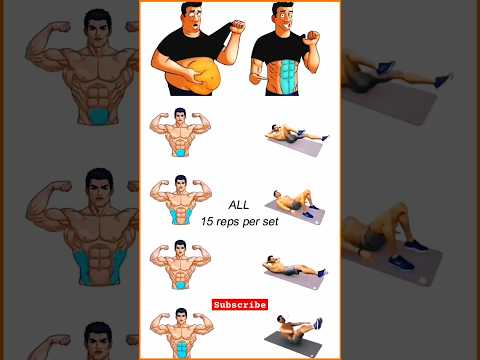 ALL
15 reps per set

Subscribe