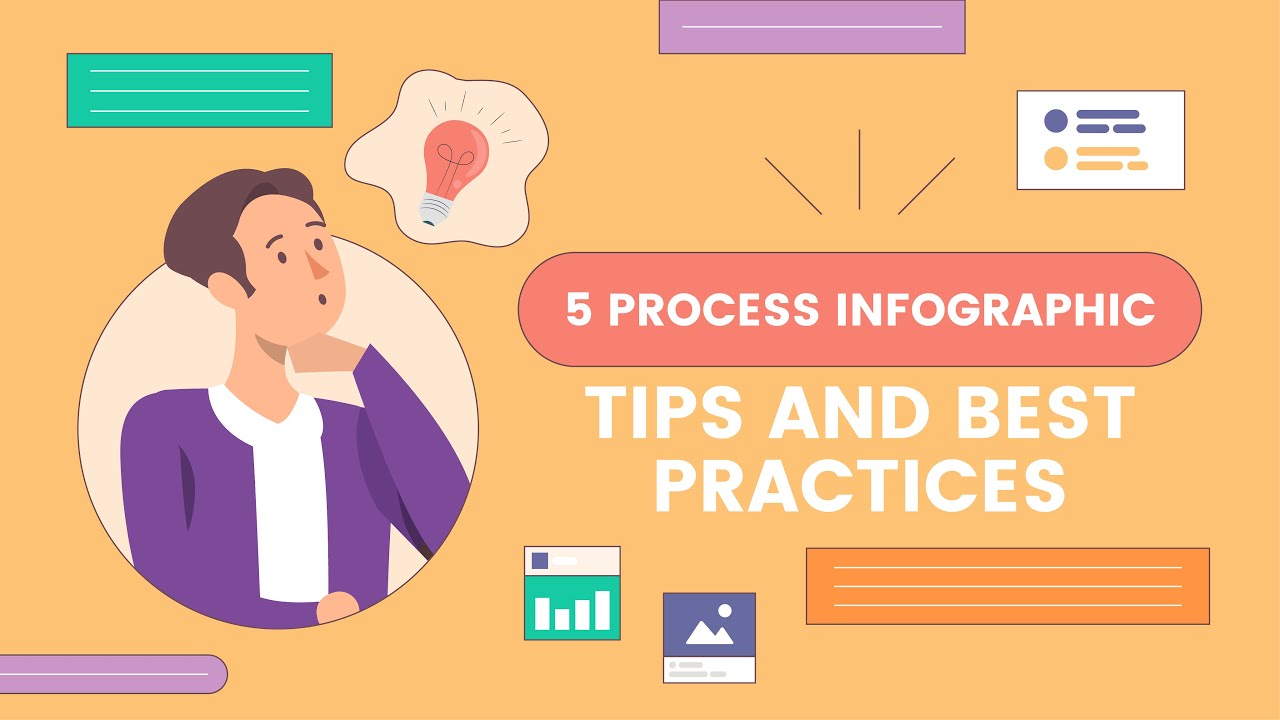 5 PROCESS INFOGRAPHIC

TIPS AND BEST PRACTICES