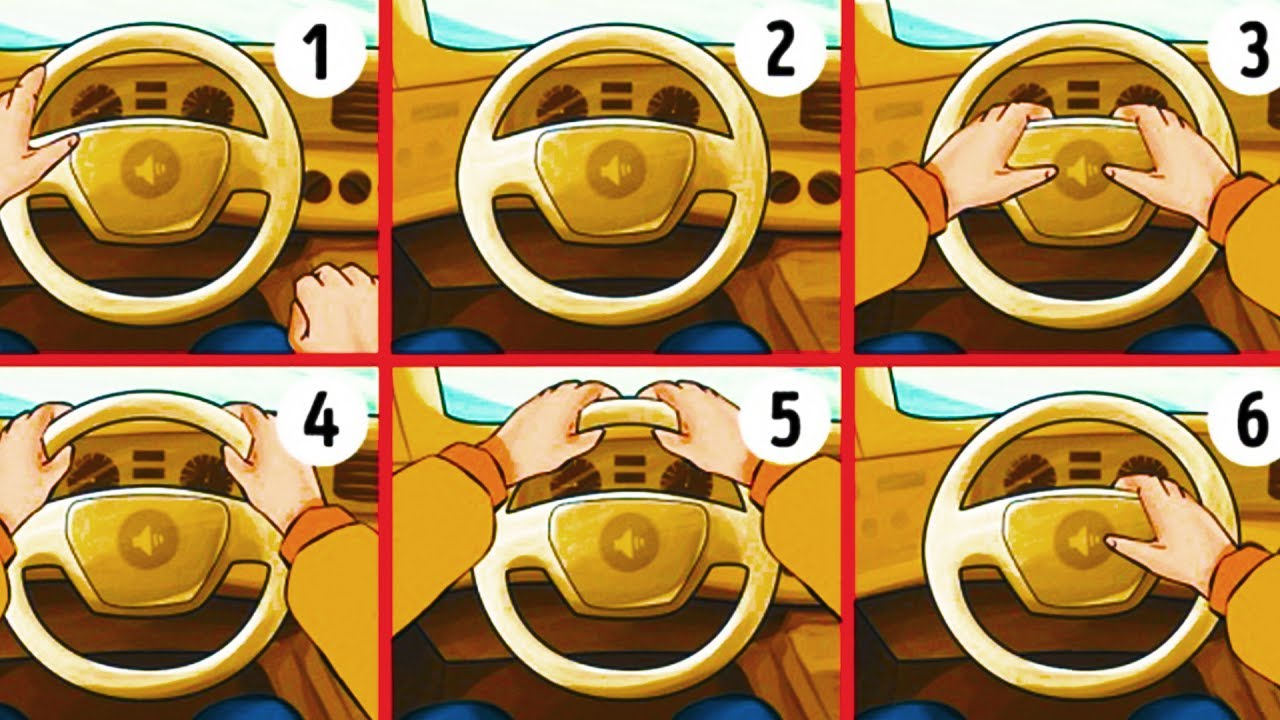 1
2
3
4
5
6