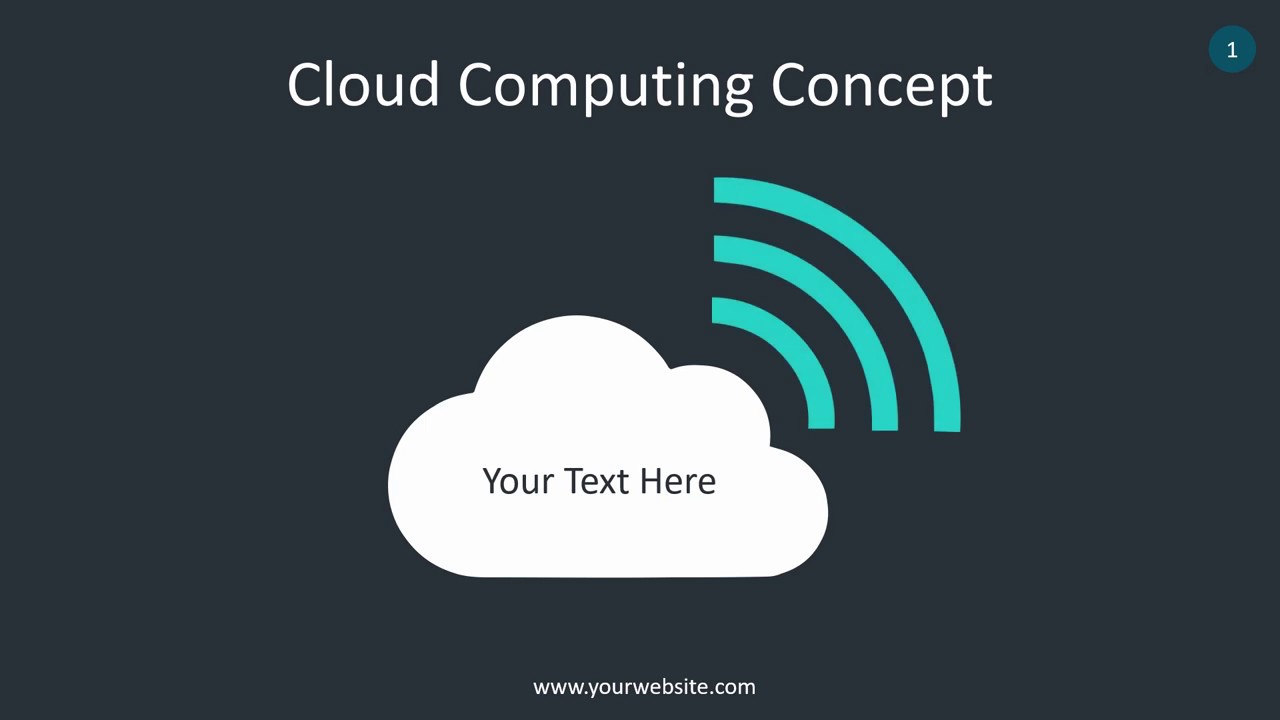 Cloud Computing Concept

1

Your Text Here

www.yourwebsite.com