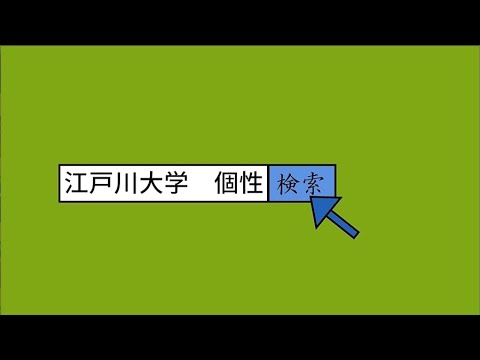 江戸川大学　個性

検索