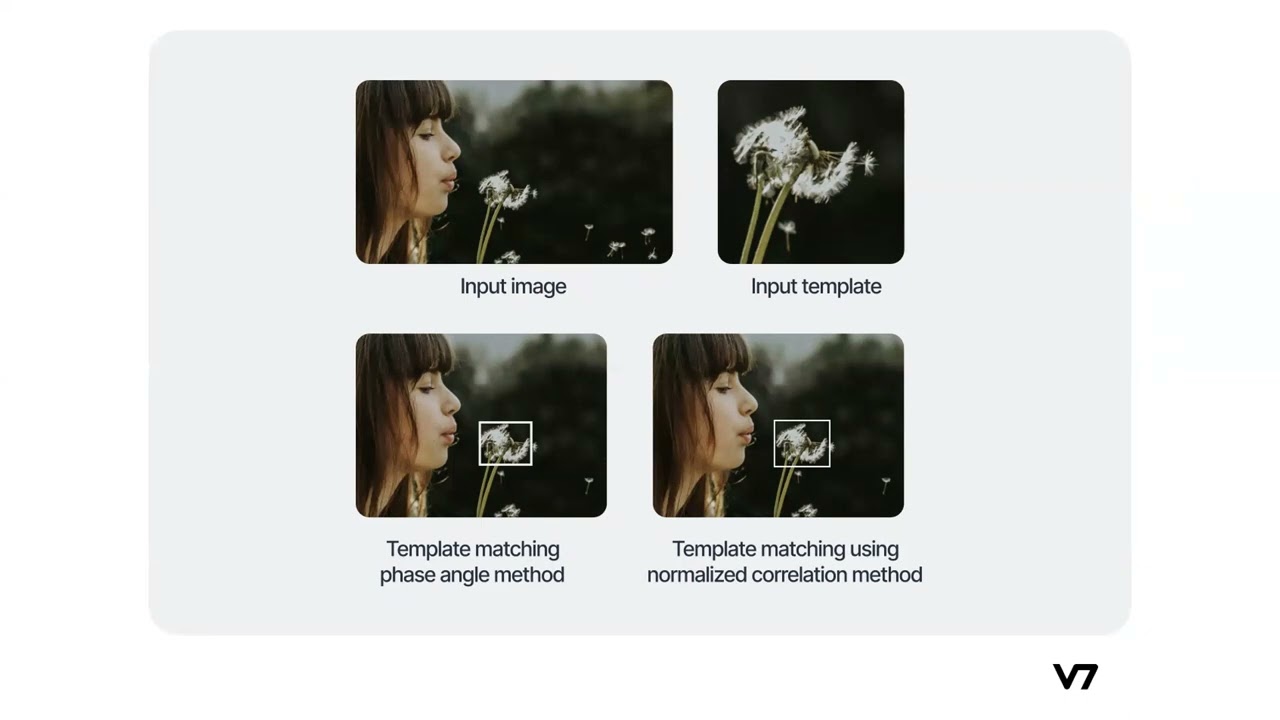 Input image

Input template

Template matching phase angle method

Template matching using normalized correlation method

V7