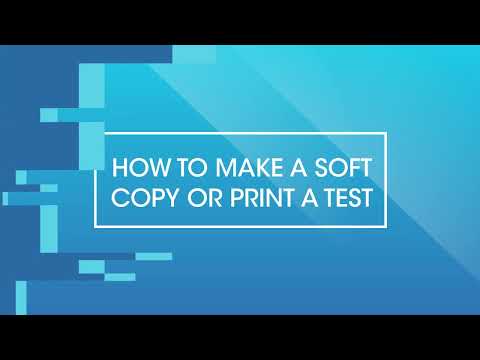 HOW TO MAKE A SOFT COPY OR PRINT A TEST